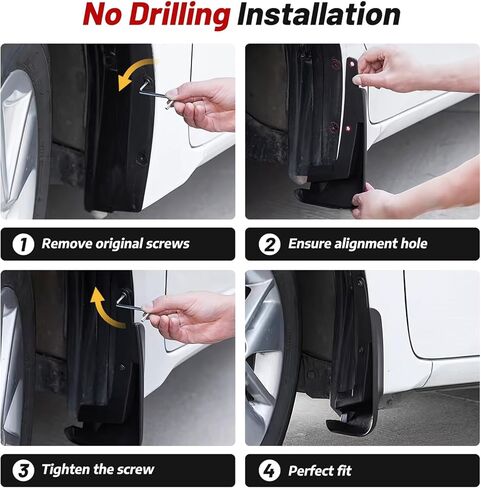 No Drilling Installation

1 Remove original screws

2 Ensure alignment hole

3 Tighten the screw

4 Perfect fit