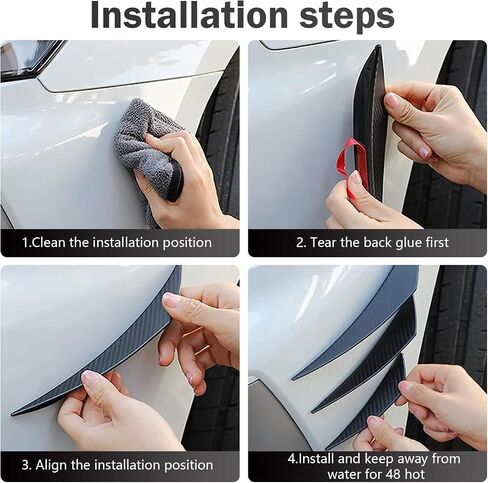 Installation steps

1.Clean the installation position

2. Tear the back glue first

3. Align the installation position

4.Install and keep away from water for 48 hot