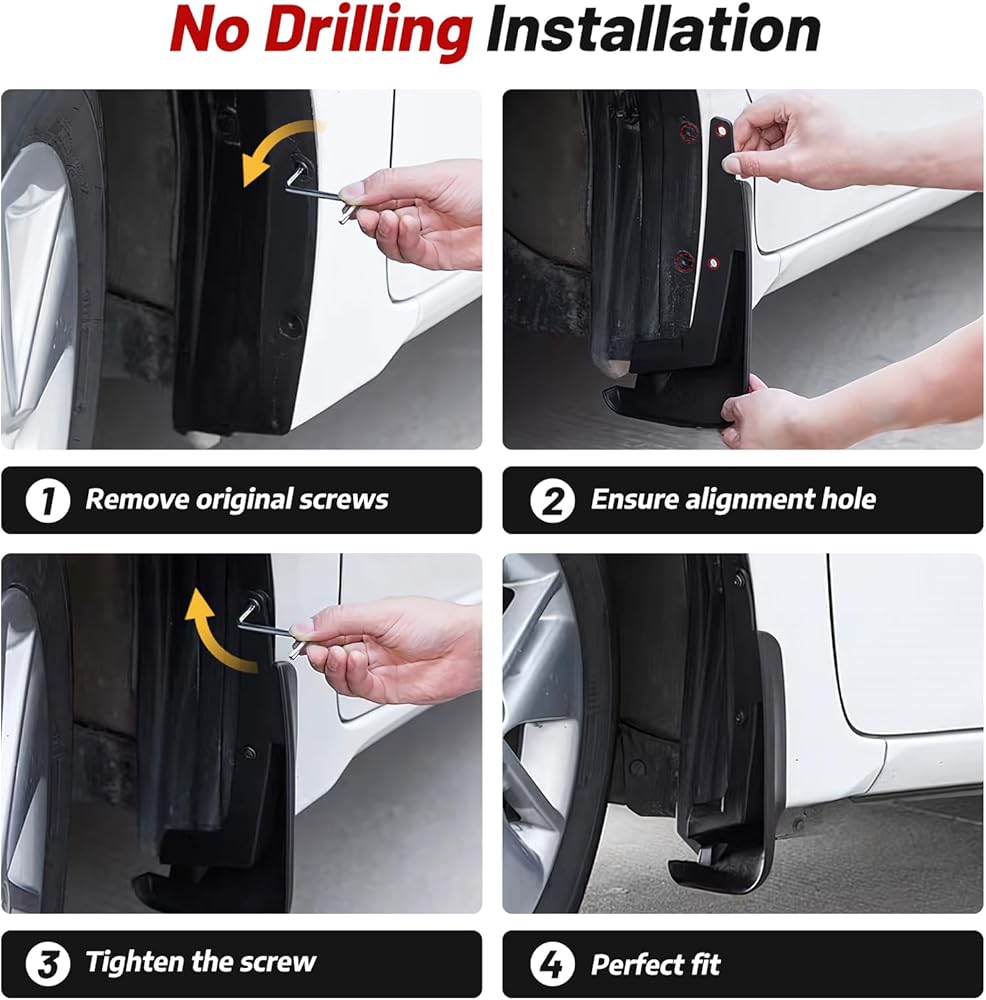 No Drilling Installation

1 Remove original screws

2 Ensure alignment hole

3 Tighten the screw

4 Perfect fit