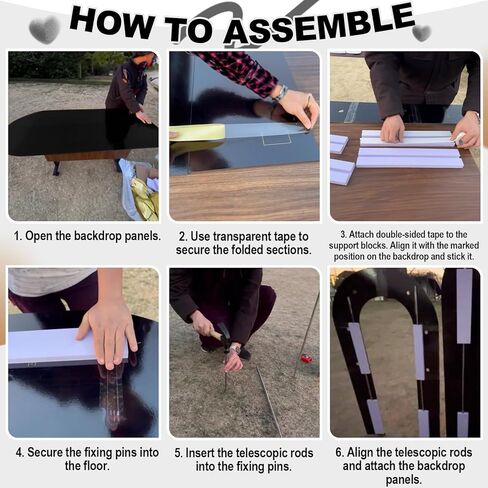 HOW TO ASSEMBLE

1. Open the backdrop panels.

2. Use transparent tape to secure the folded sections.

3. Attach double-sided tape to the support blocks. Align it with the marked position on the backdrop and stick it.

4. Secure the fixing pins into the floor.

5. Insert the telescopic rods into the fixing pins.

6. Align the telescopic rods and attach the backdrop panels.