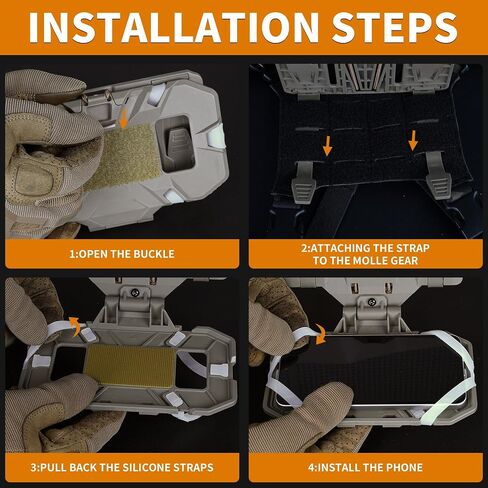 INSTALLATION STEPS

1:OPEN THE BUCKLE

2:ATTACHING THE STRAP TO THE MOLLE GEAR

3:PULL BACK THE SILICONE STRAPS

4:INSTALL THE PHONE