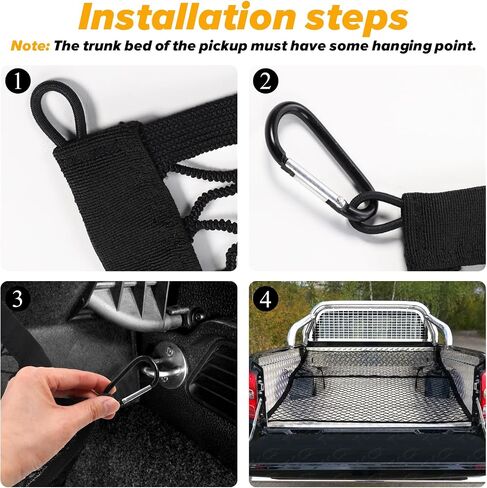 Installation steps

Note: The trunk bed of the pickup must have some hanging point.

1

2

3

4