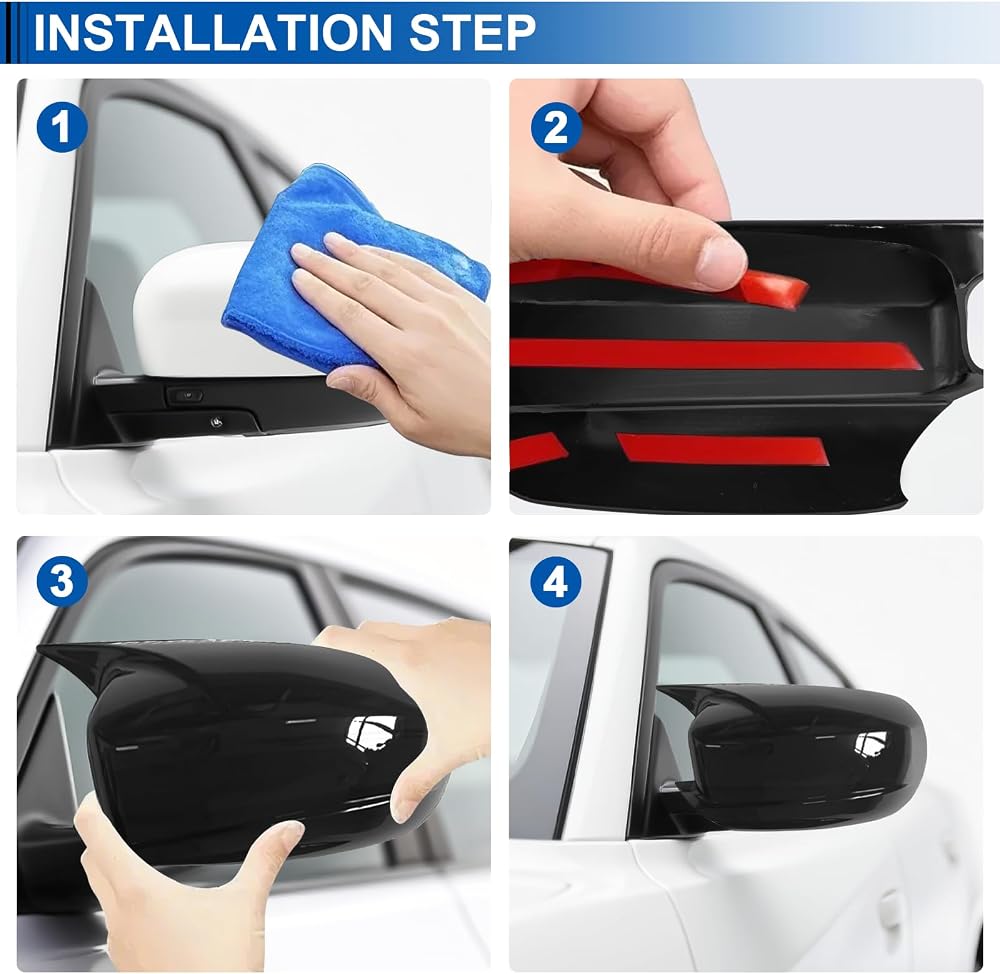 INSTALLATION STEP

1

2

3

4