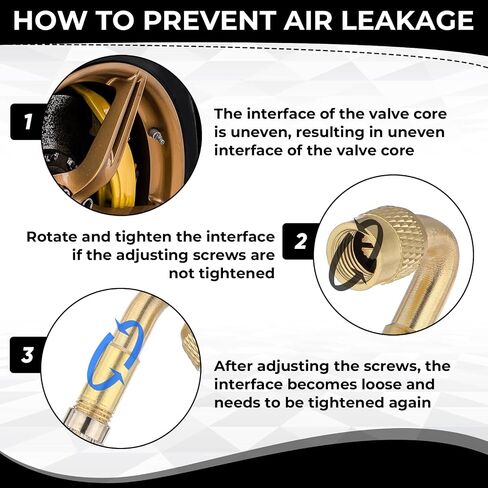 HOW TO PREVENT AIR LEAKAGE

1

The interface of the valve core is uneven, resulting in uneven interface of the valve core

Rotate and tighten the interface if the adjusting screws are not tightened

2

3

After adjusting the screws, the interface becomes loose and needs to be tightened again