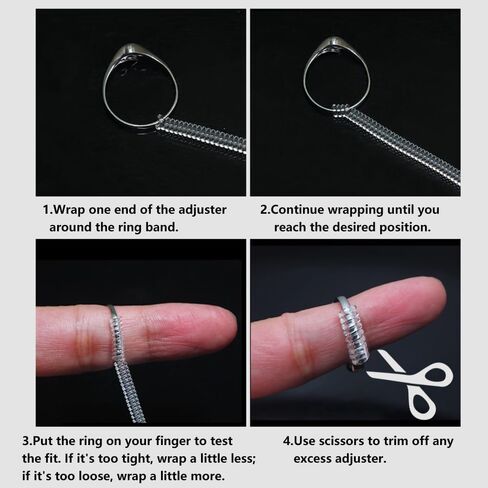 1.Wrap one end of the adjuster around the ring band.

2.Continue wrapping until you reach the desired position.

3.Put the ring on your finger to test the fit. If it's too tight, wrap a little less; if it's too loose, wrap a little more.

4.Use scissors to trim off any excess adjuster.