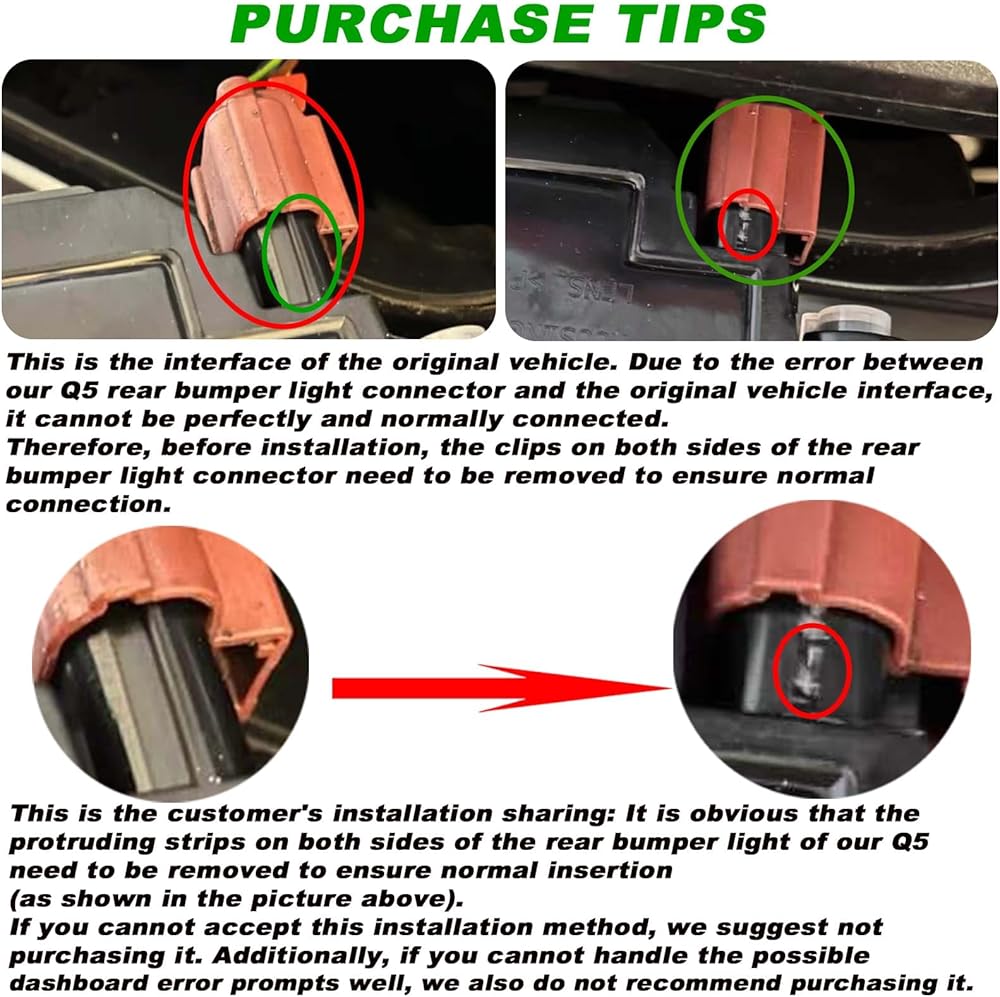 PURCHASE TIPS

This is the interface of the original vehicle. Due to the error between our Q5 rear bumper light connector and the original vehicle interface, it cannot be perfectly and normally connected.
Therefore, before installation, the clips on both sides of the rear bumper light connector need to be removed to ensure normal connection.

This is the customer's installation sharing: It is obvious that the protruding strips on both sides of the rear bumper light of our Q5 need to be removed to ensure normal insertion
(as shown in the picture above).
If you cannot accept this installation method, we suggest not purchasing it. Additionally, if you cannot handle the possible dashboard error prompts well, we also do not recommend purchasing it.