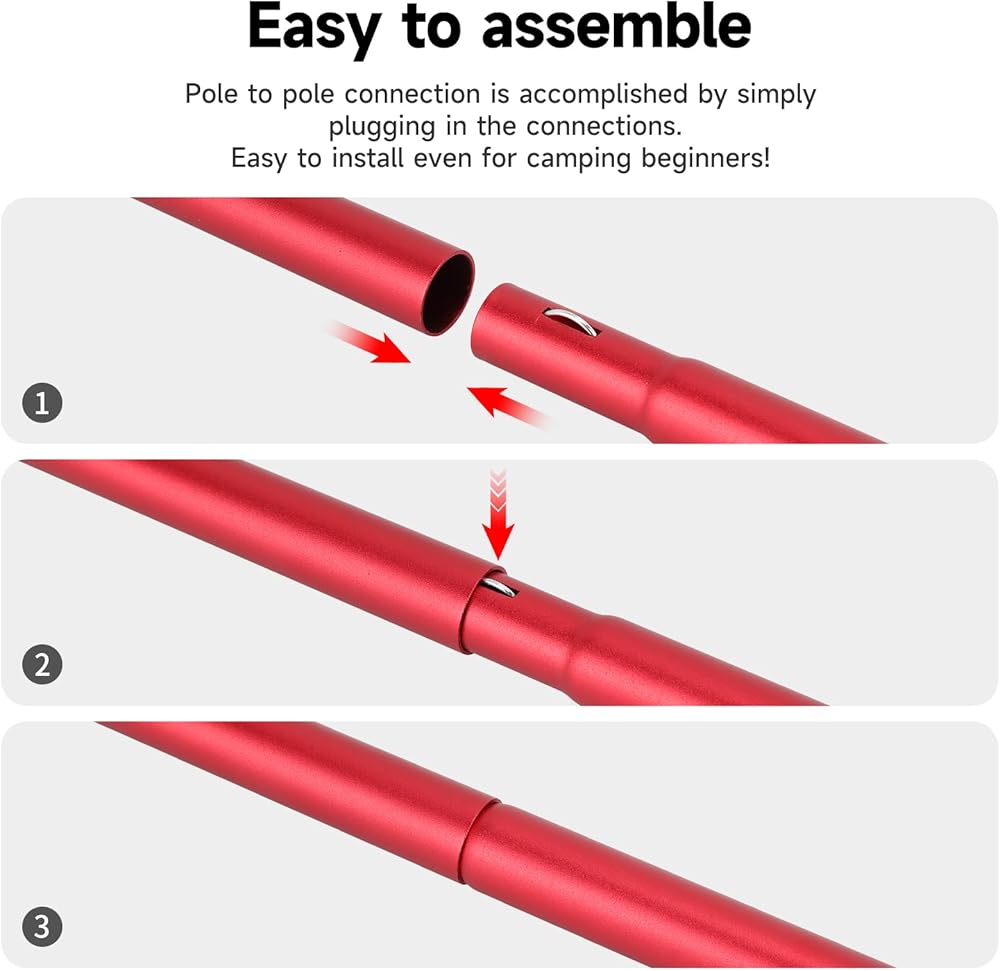 Easy to assemble

Pole to pole connection is accomplished by simply plugging in the connections.
Easy to install even for camping beginners!

1

2

3