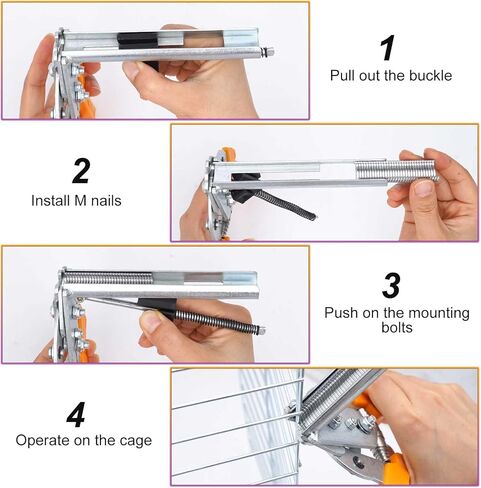 1
Pull out the buckle

2
Install M nails

3
Push on the mounting bolts

4
Operate on the cage