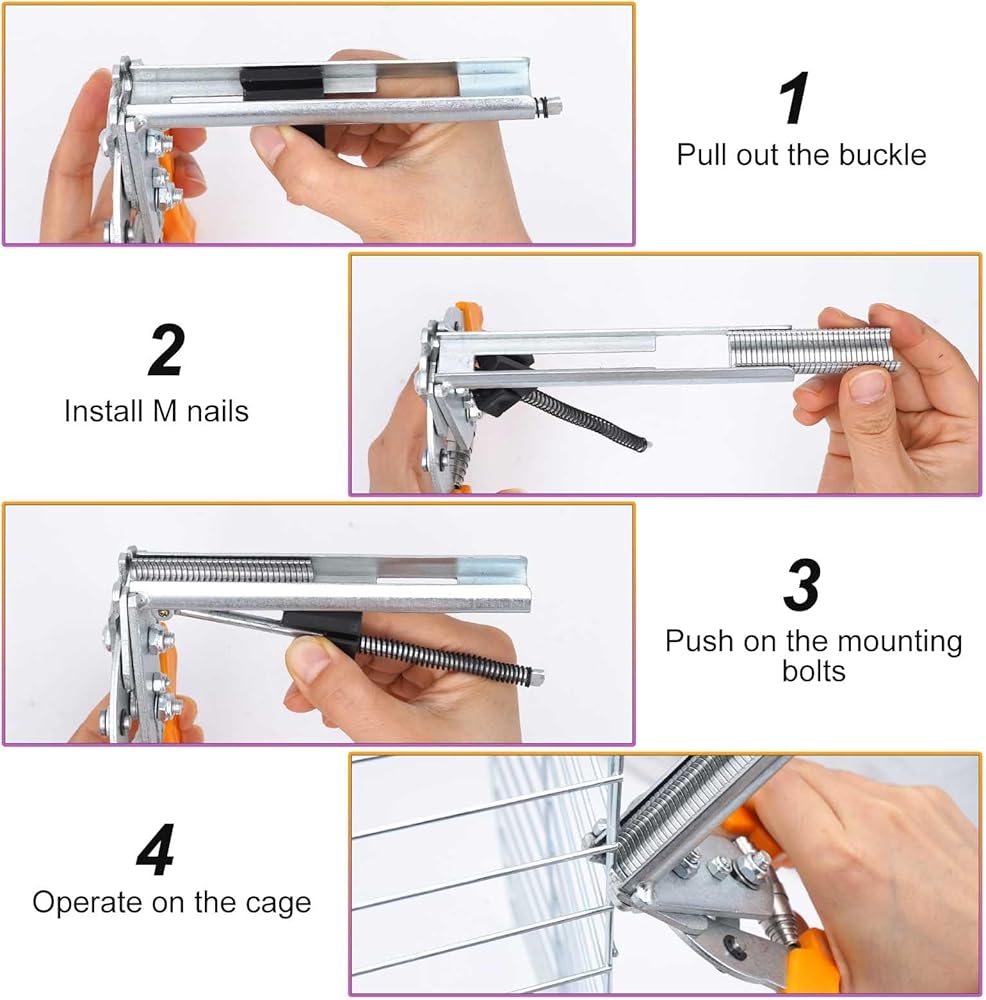 1
Pull out the buckle

2
Install M nails

3
Push on the mounting bolts

4
Operate on the cage