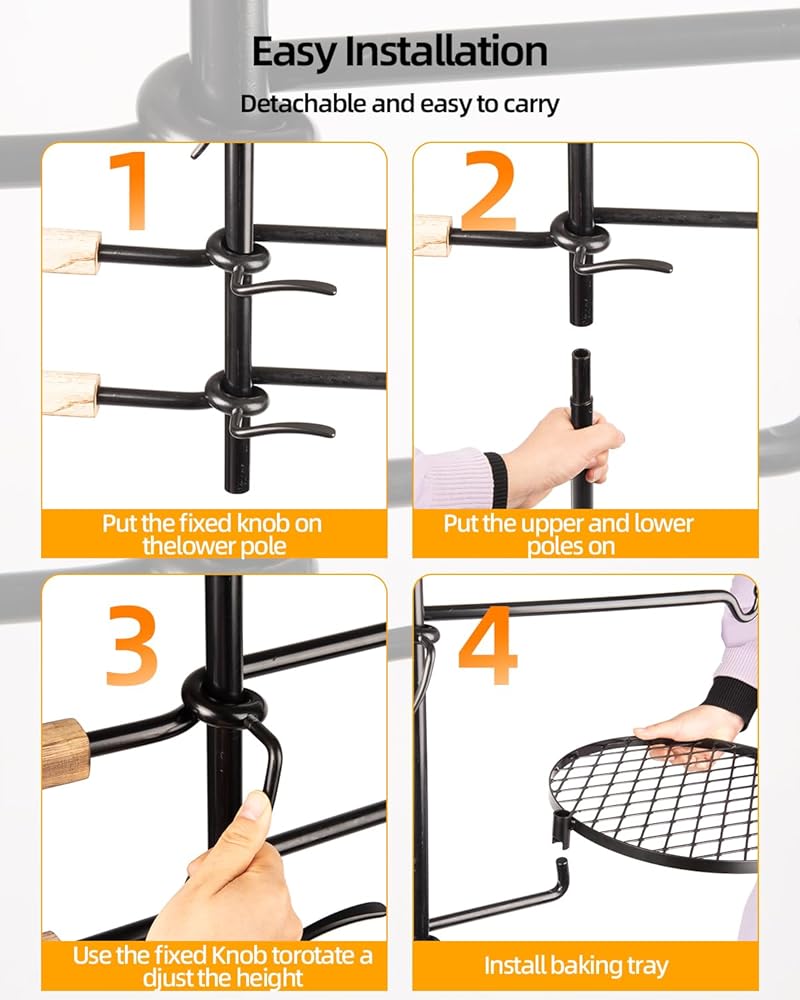 Easy Installation

Detachable and easy to carry

1

Put the fixed knob on thelower pole

2

Put the upper and lower poles on

3

Use the fixed Knob torotate a djust the height

4

Install baking tray