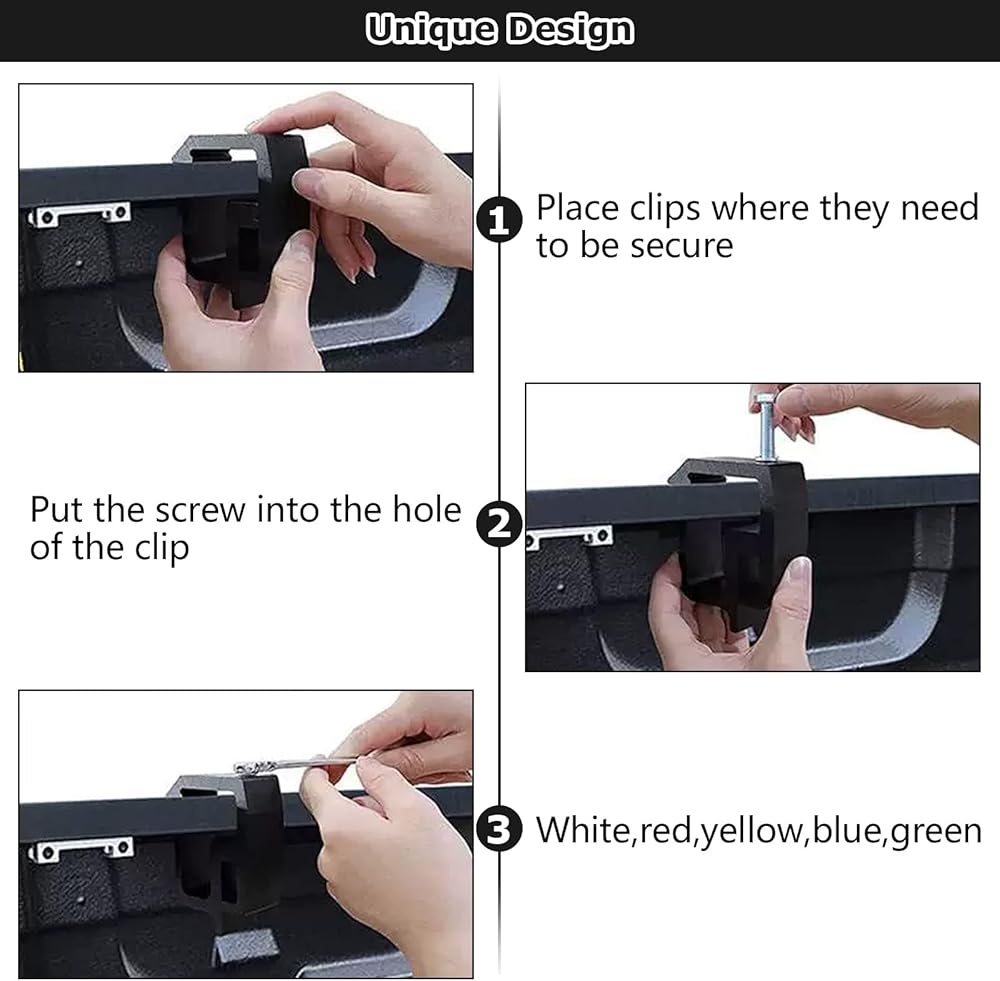 Unique Design

1 Place clips where they need to be secure

Put the screw into the hole of the clip 2

3 White,red,yellow,blue,green