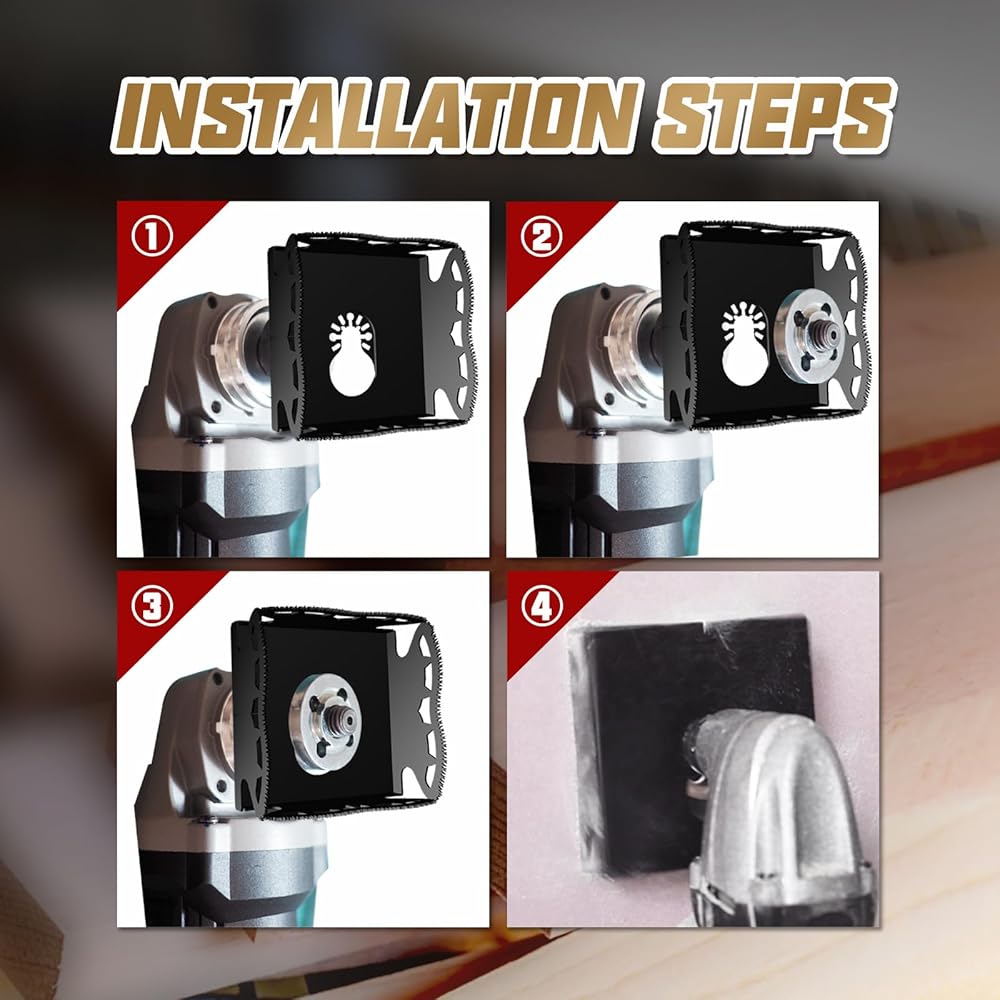 INSTALLATION STEPS

①

②

③

④