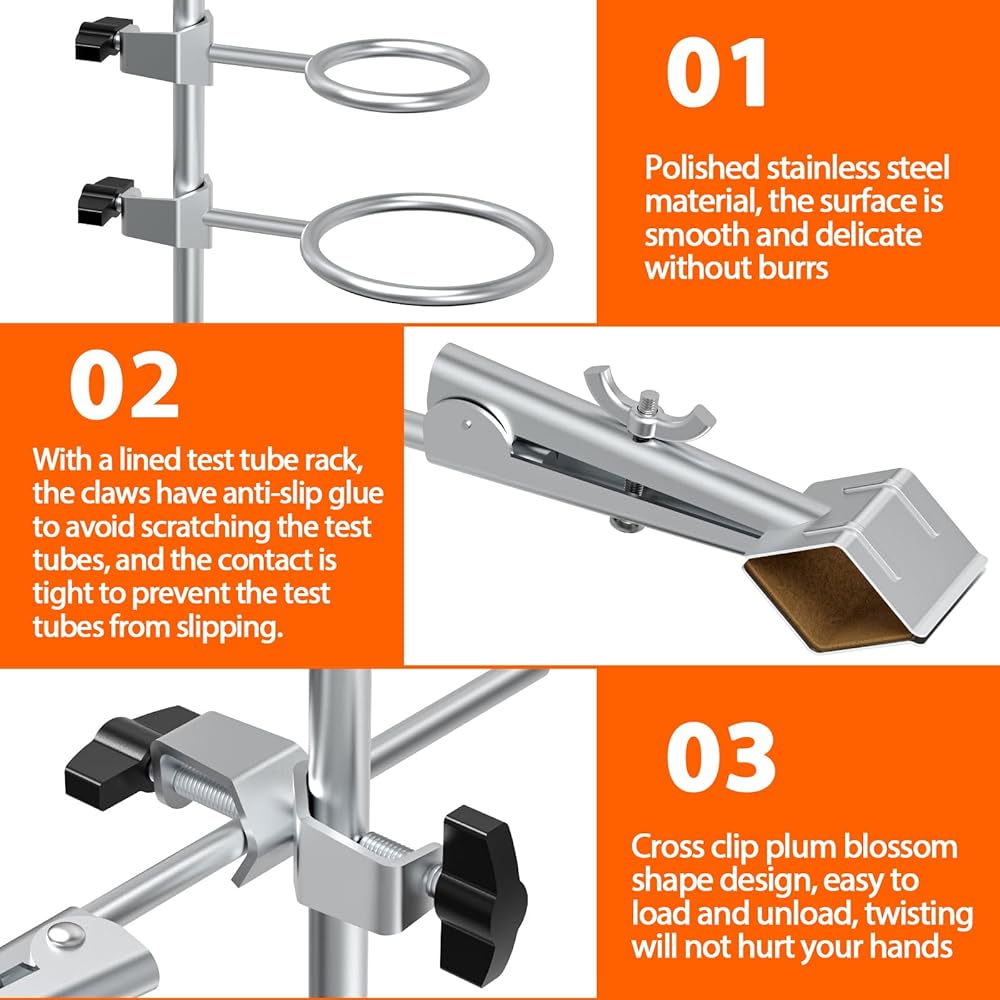 01

Polished stainless steel material, the surface is smooth and delicate without burrs

02

With a lined test tube rack, the claws have anti-slip glue to avoid scratching the test tubes, and the contact is tight to prevent the test tubes from slipping.

03

Cross clip plum blossom shape design, easy to load and unload, twisting will not hurt your hands