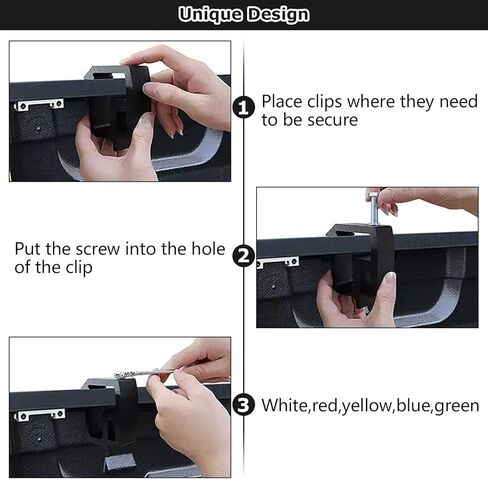 Unique Design

1 Place clips where they need to be secure

Put the screw into the hole of the clip 2

3 White,red,yellow,blue,green