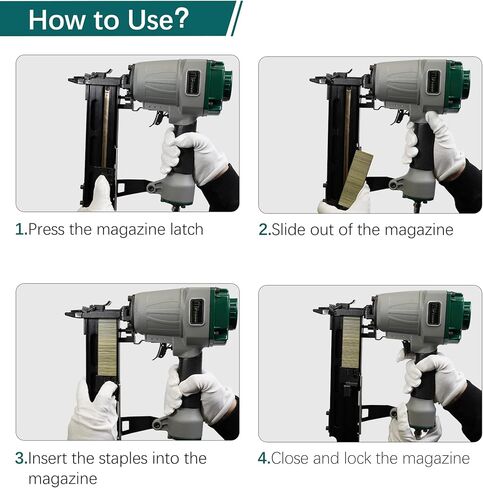 How to Use?

1.Press the magazine latch

2.Slide out of the magazine

3.Insert the staples into the magazine

4.Close and lock the magazine