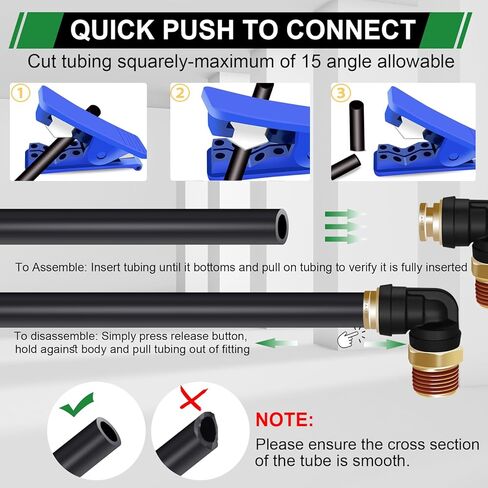 QUICK PUSH TO CONNECT

Cut tubing squarely-maximum of 15 angle allowable

①

②

③

To Assemble: Insert tubing until it bottoms and pull on tubing to verify it is fully inserted

To disassemble: Simply press release button, hold against body and pull tubing out of fitting

NOTE:

Please ensure the cross section of the tube is smooth.