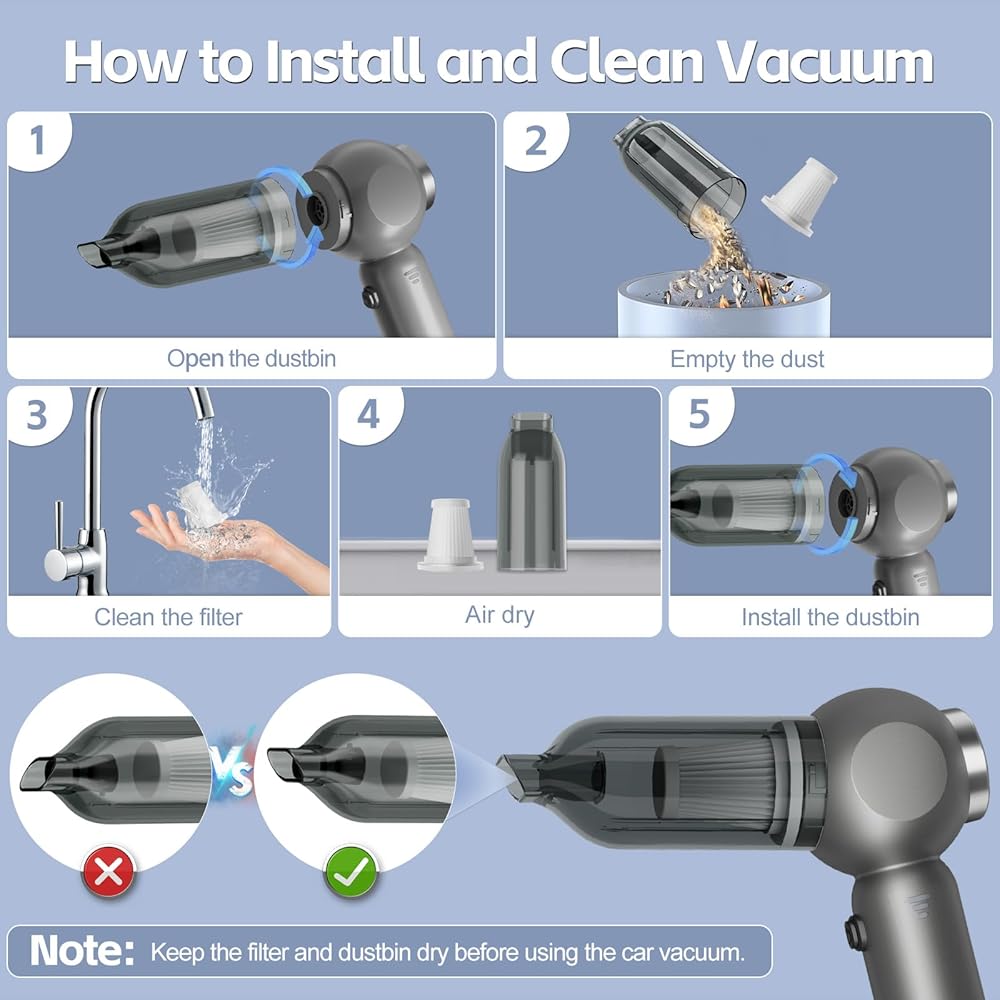 How to Install and Clean Vacuum

1

Open the dustbin

2

Empty the dust

3

Clean the filter

4

Air dry

5

Install the dustbin

VS

Note: Keep the filter and dustbin dry before using the car vacuum.