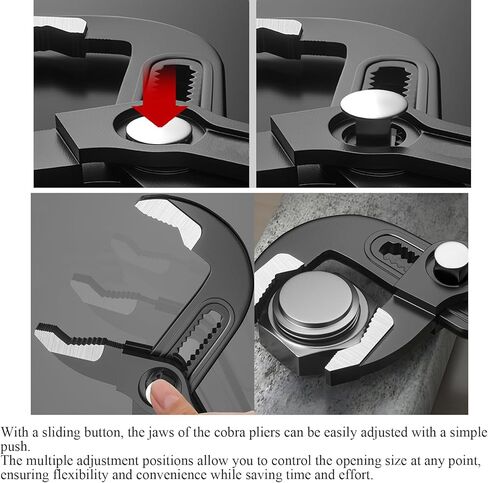 With a sliding button, the jaws of the cobra pliers can be easily adjusted with a simple push.
The multiple adjustment positions allow you to control the opening size at any point, ensuring flexibility and convenience while saving time and effort.