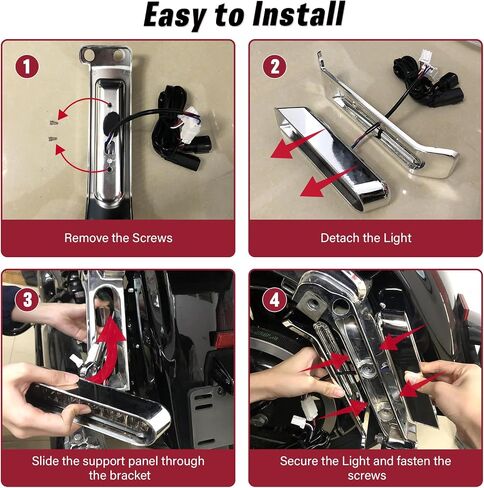 Easy to Install

1

Remove the Screws

2

Detach the Light

3

Slide the support panel through the bracket

4

Secure the Light and fasten the screws