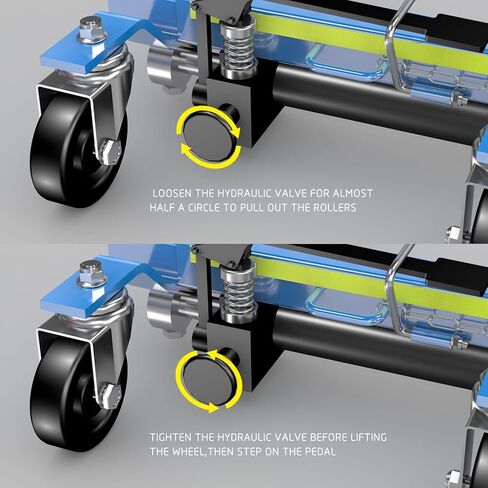 LOOSEN THE HYDRAULIC VALVE FOR ALMOST HALF A CIRCLE TO PULL OUT THE ROLLERS

TIGHTEN THE HYDRAULIC VALVE BEFORE LIFTING THE WHEEL,THEN STEP ON THE PEDAL