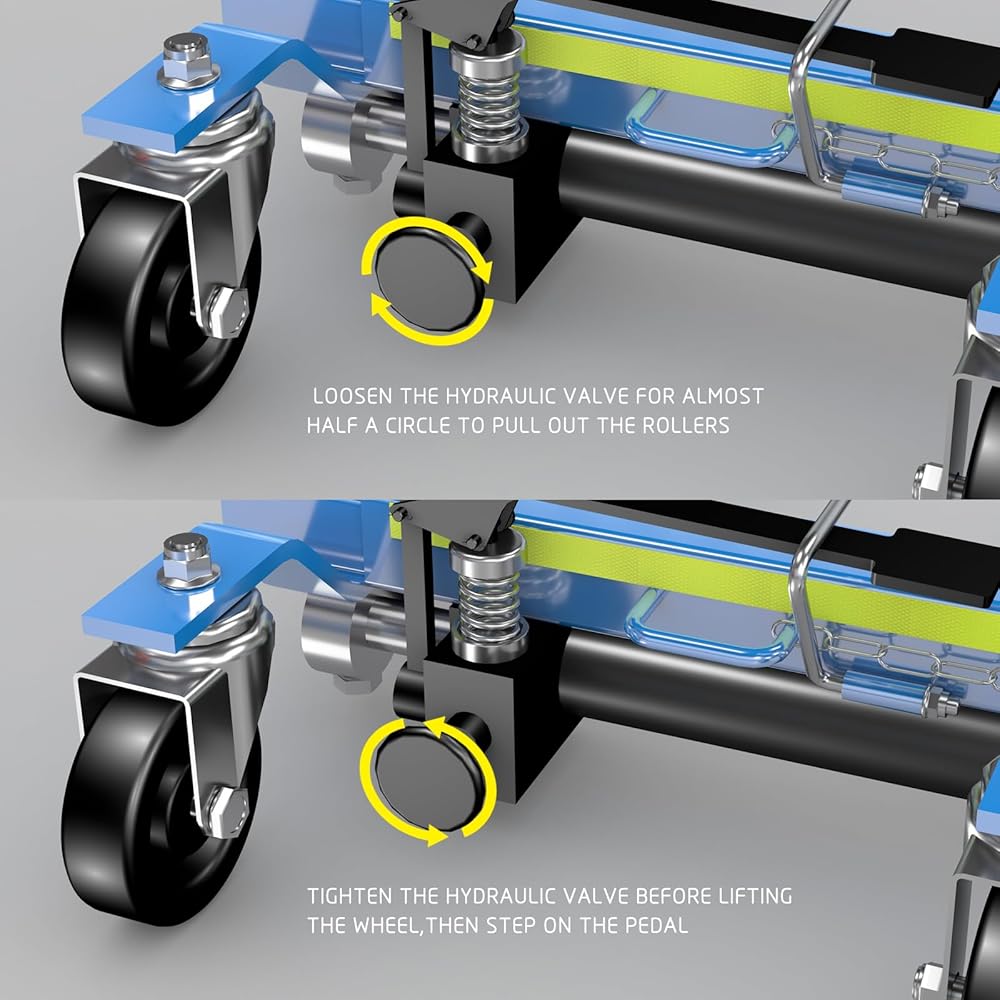 LOOSEN THE HYDRAULIC VALVE FOR ALMOST HALF A CIRCLE TO PULL OUT THE ROLLERS

TIGHTEN THE HYDRAULIC VALVE BEFORE LIFTING THE WHEEL,THEN STEP ON THE PEDAL