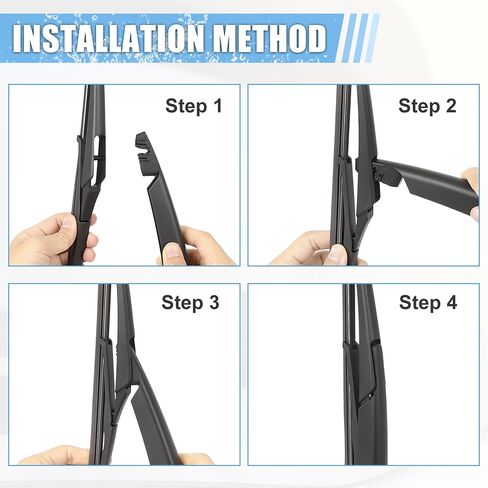 INSTALLATION METHOD

Step 1

Step 2

Step 3

Step 4