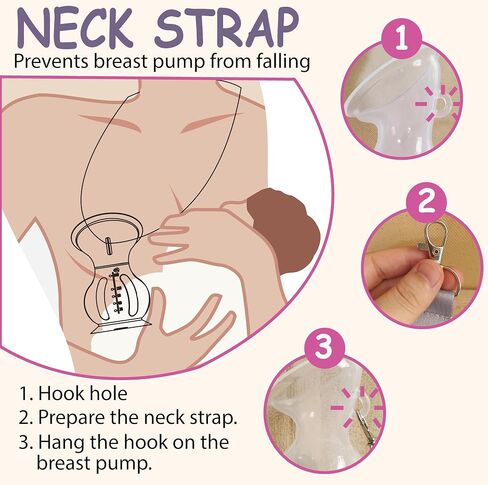 NECK STRAP
Prevents breast pump from falling

1

2

3

1. Hook hole
2. Prepare the neck strap.
3. Hang the hook on the breast pump.