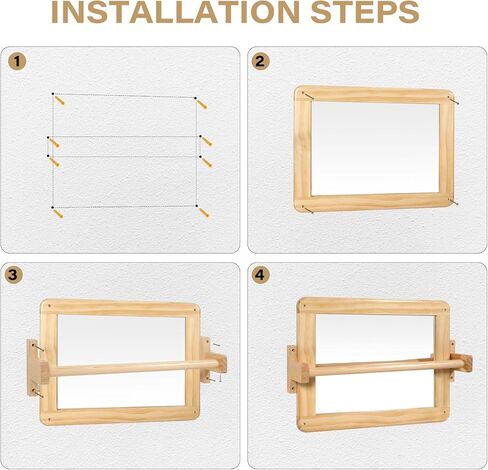 INSTALLATION STEPS

1

2

3

4