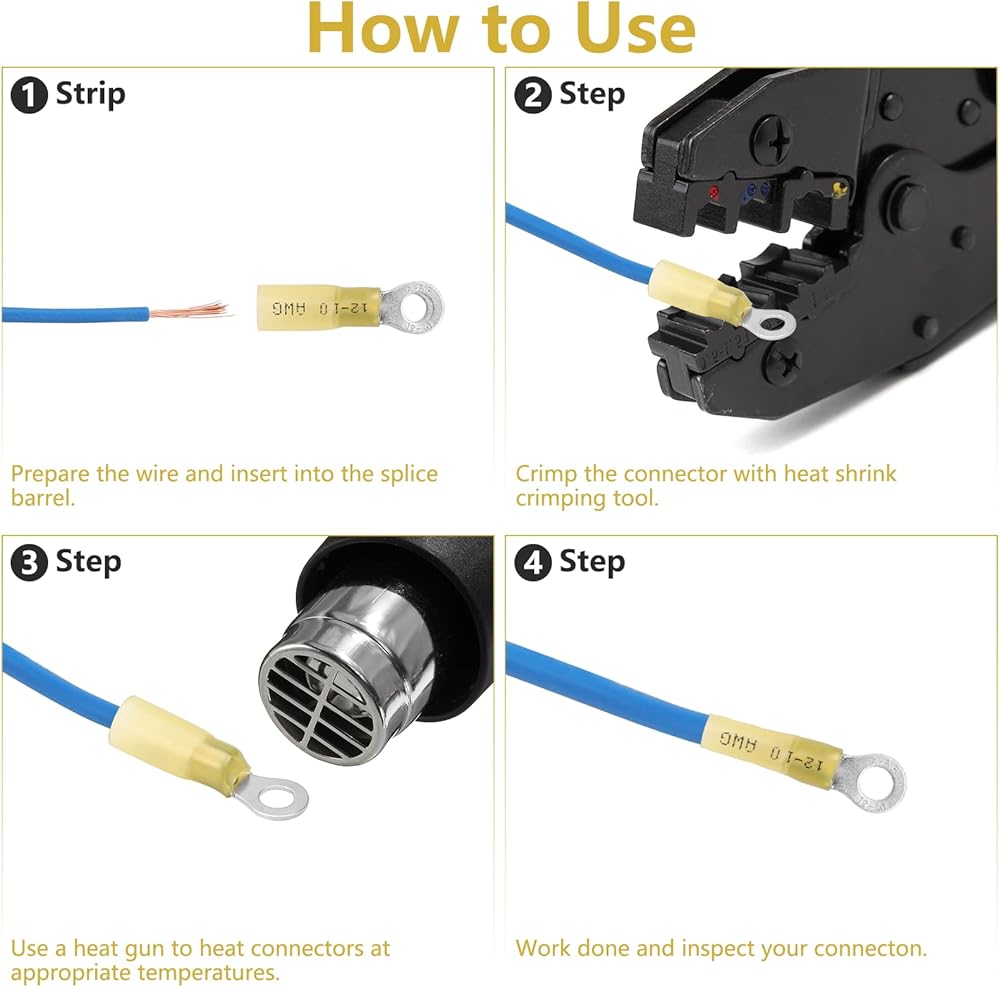 How to Use

1 Strip

12-10 AWG

Prepare the wire and insert into the splice barrel.

2 Step

Crimp the connector with heat shrink crimping tool.

3 Step

Use a heat gun to heat connectors at appropriate temperatures.

4 Step

12-10 AWG

Work done and inspect your connecton.