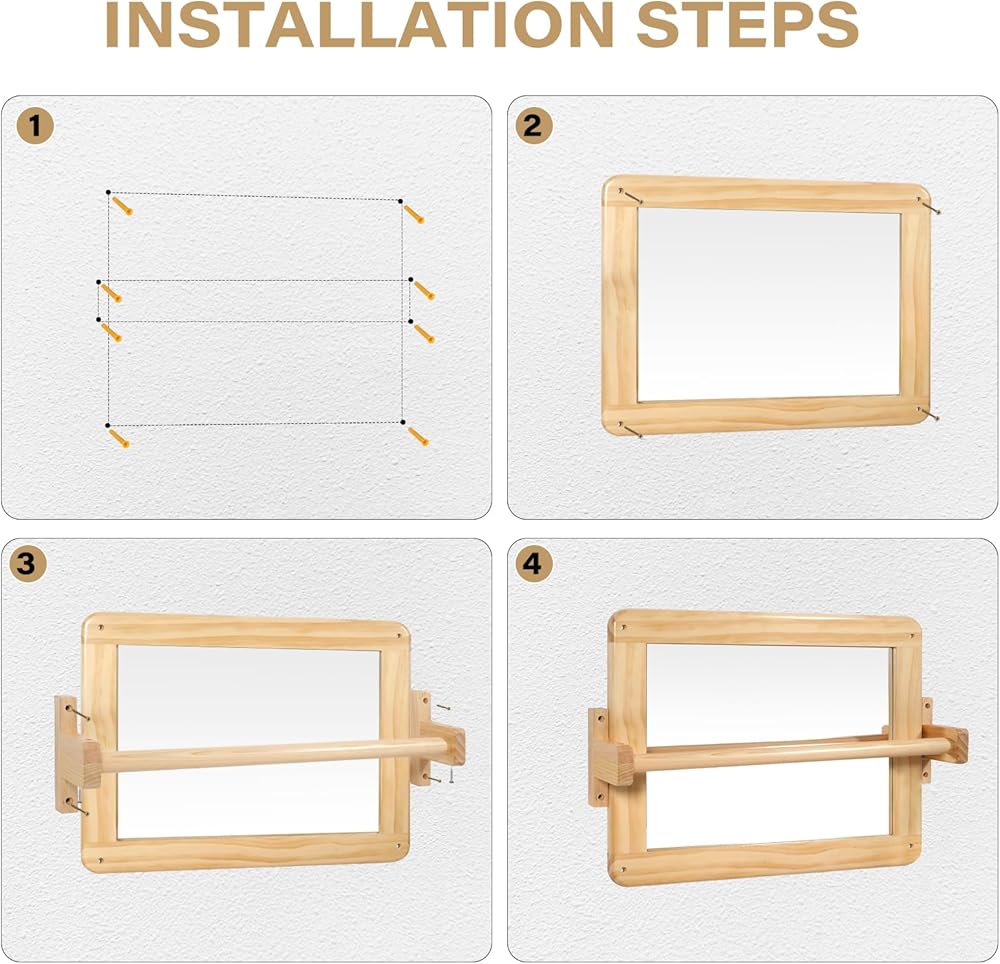 INSTALLATION STEPS

1

2

3

4