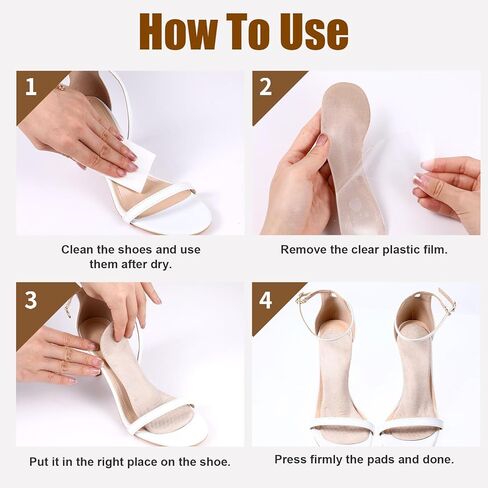 How To Use

1

Clean the shoes and use them after dry.

2

Remove the clear plastic film.

3

Put it in the right place on the shoe.

4

Press firmly the pads and done.