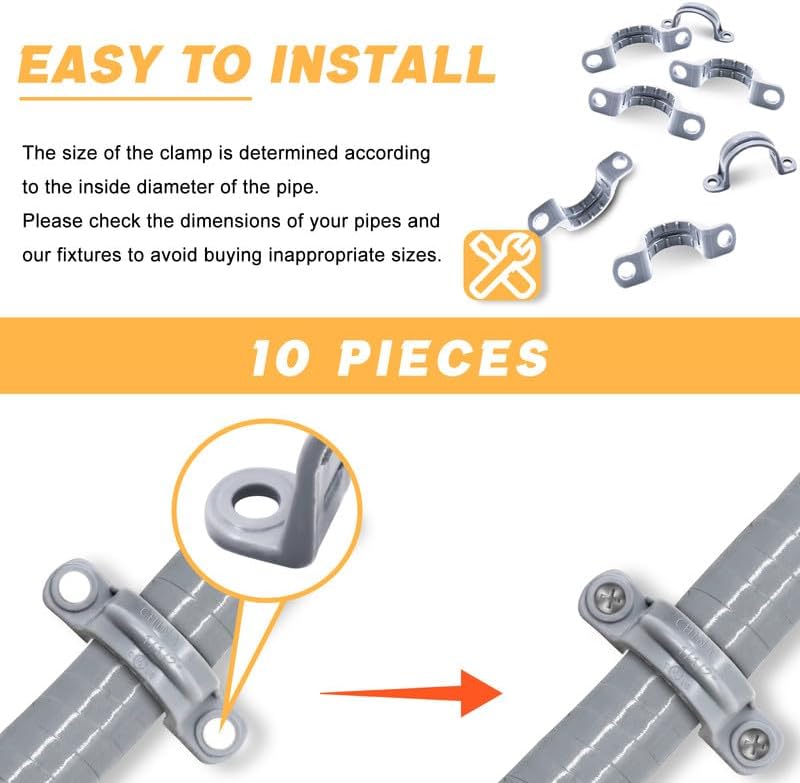 EASY TO INSTALL

The size of the clamp is determined according to the inside diameter of the pipe.
Please check the dimensions of your pipes and our fixtures to avoid buying inappropriate sizes.

10 PIECES