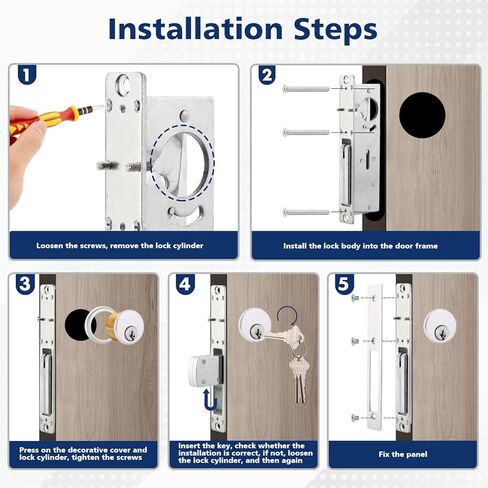 Installation Steps

1

Loosen the screws, remove the lock cylinder

2

Install the lock body into the door frame

3

Press on the decorative cover and lock cylinder, tighten the screws

4

Insert the key, check whether the installation is correct, if not, loosen the lock cylinder, and then again

5

Fix the panel