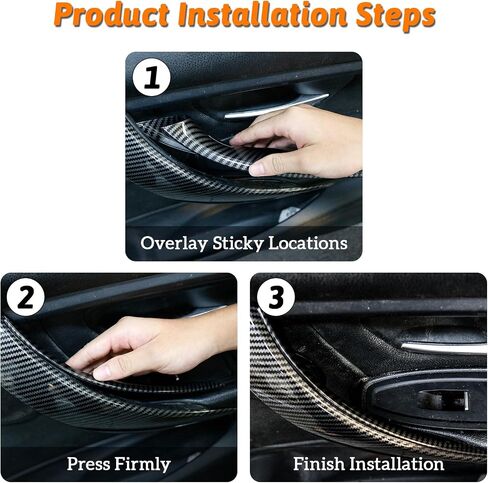 Product Installation Steps

1

Overlay Sticky Locations

2

Press Firmly

3

Finish Installation