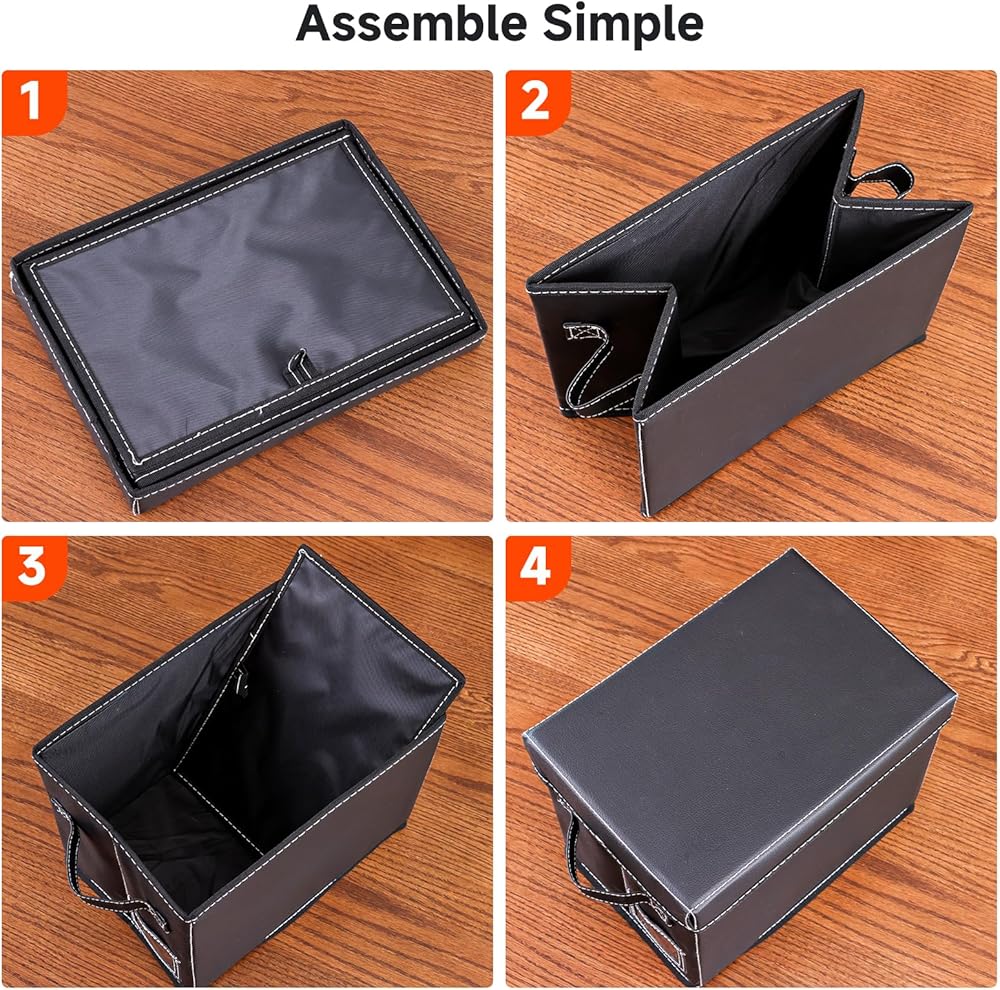 Assemble Simple

1

2

3

4