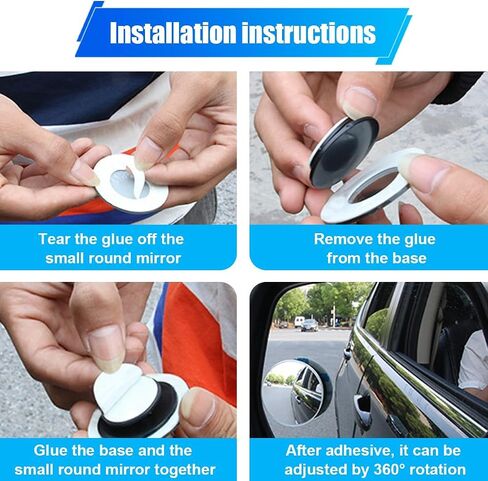 Installation instructions

Tear the glue off the small round mirror

Remove the glue from the base

Glue the base and the small round mirror together

After adhesive, it can be adjusted by 360° rotation