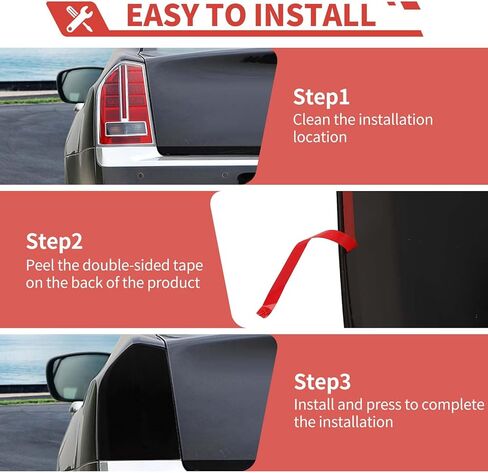 EASY TO INSTALL

Step1
Clean the installation location

Step2
Peel the double-sided tape on the back of the product

Step3
Install and press to complete the installation