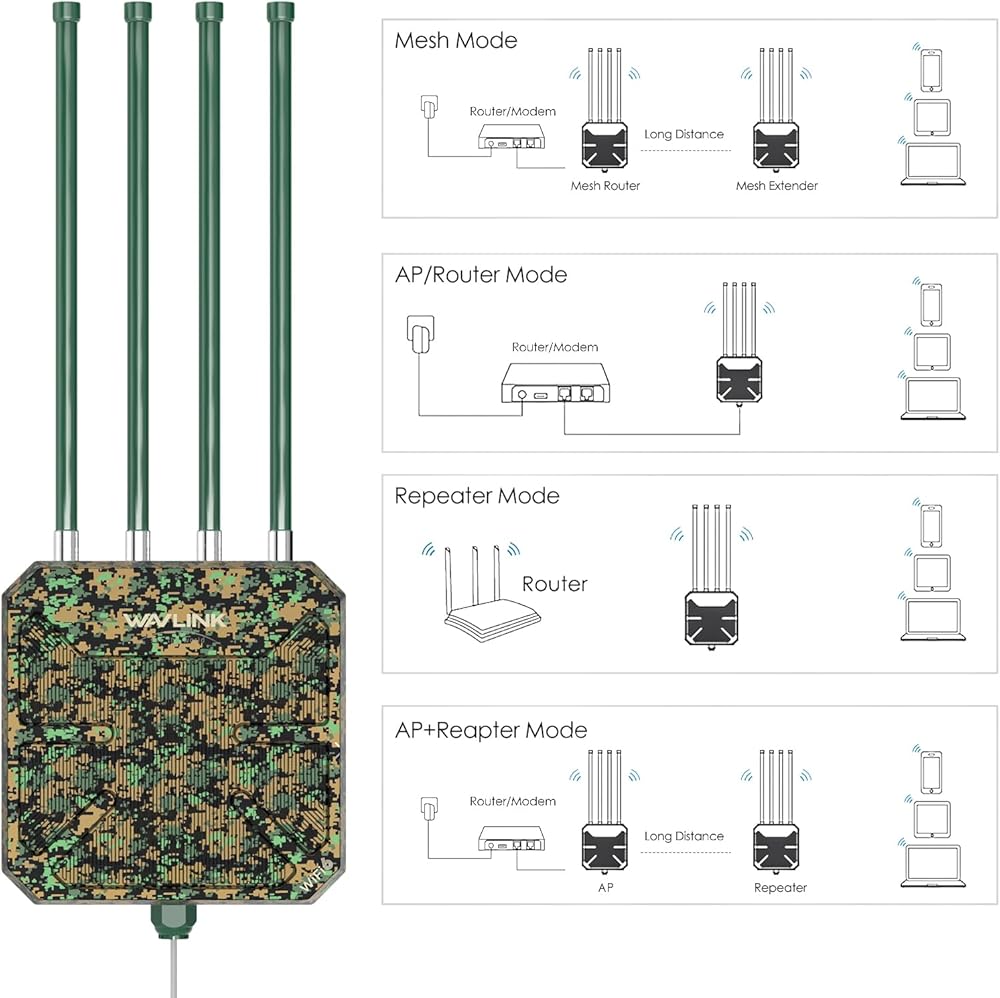 WAVLINK

WiFi 6

Mesh Mode

Router/Modem

Long Distance

Mesh Router

Mesh Extender

AP/Router Mode

Router/Modem

Repeater Mode

Router

AP+Reapter Mode

Router/Modem

Long Distance

AP

Repeater