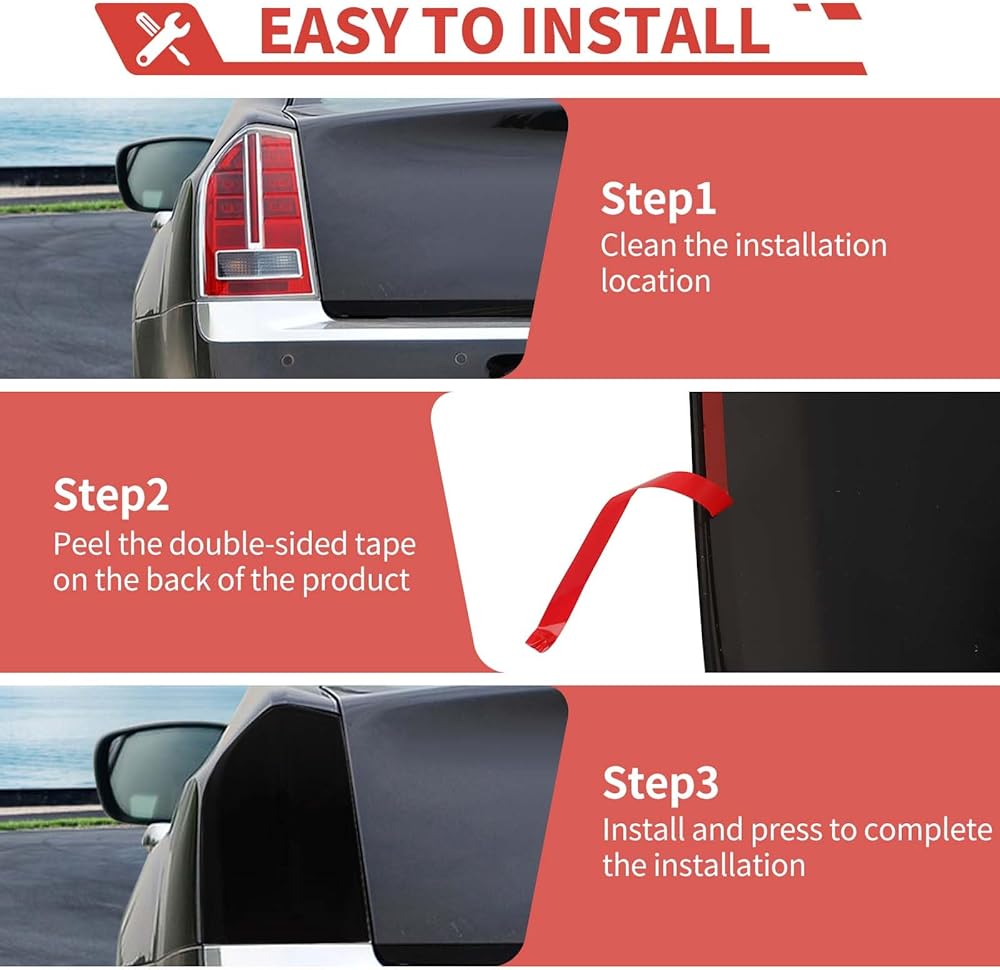 EASY TO INSTALL

Step1
Clean the installation location

Step2
Peel the double-sided tape on the back of the product

Step3
Install and press to complete the installation