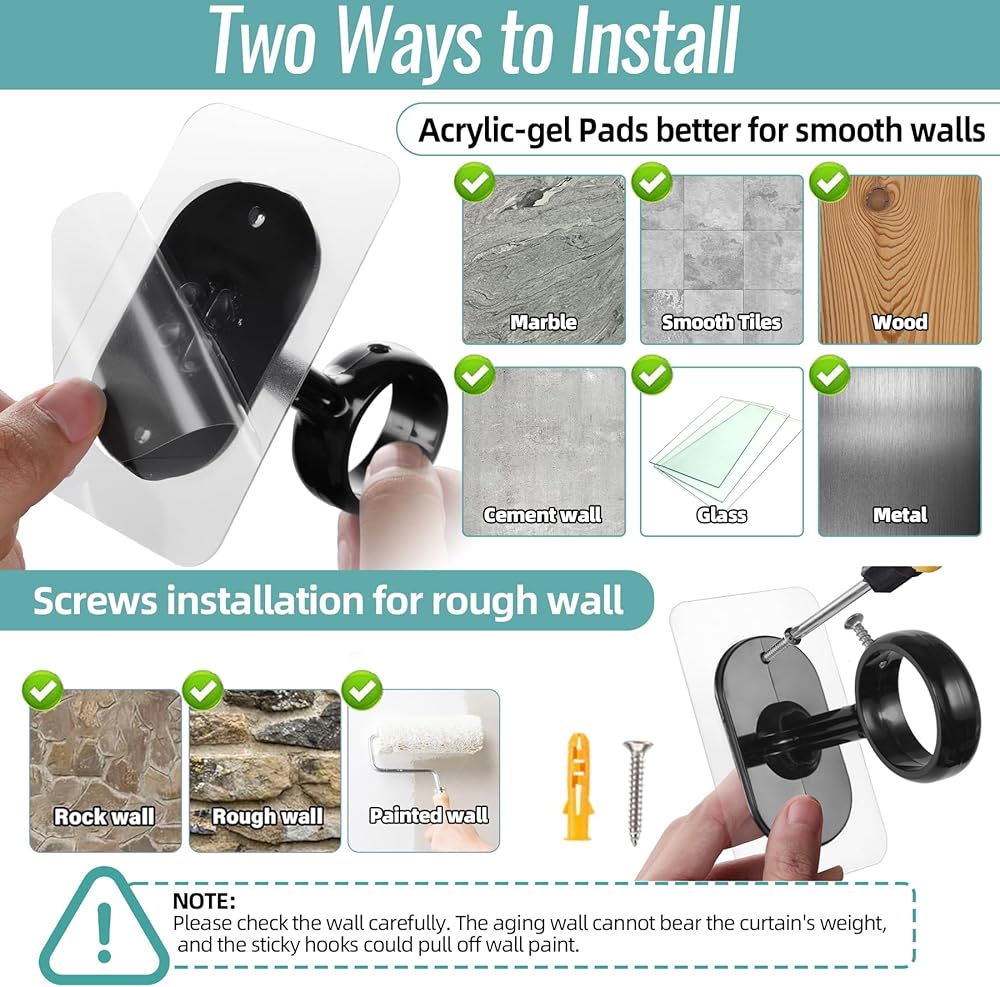 Two Ways to Install

Acrylic-gel Pads better for smooth walls

Marble

Smooth Tiles

Wood

Cement wall

Glass

Metal

Screws installation for rough wall

Rock wall

Rough wall

Painted wall

NOTE:
Please check the wall carefully. The aging wall cannot bear the curtain's weight, and the sticky hooks could pull off wall paint.