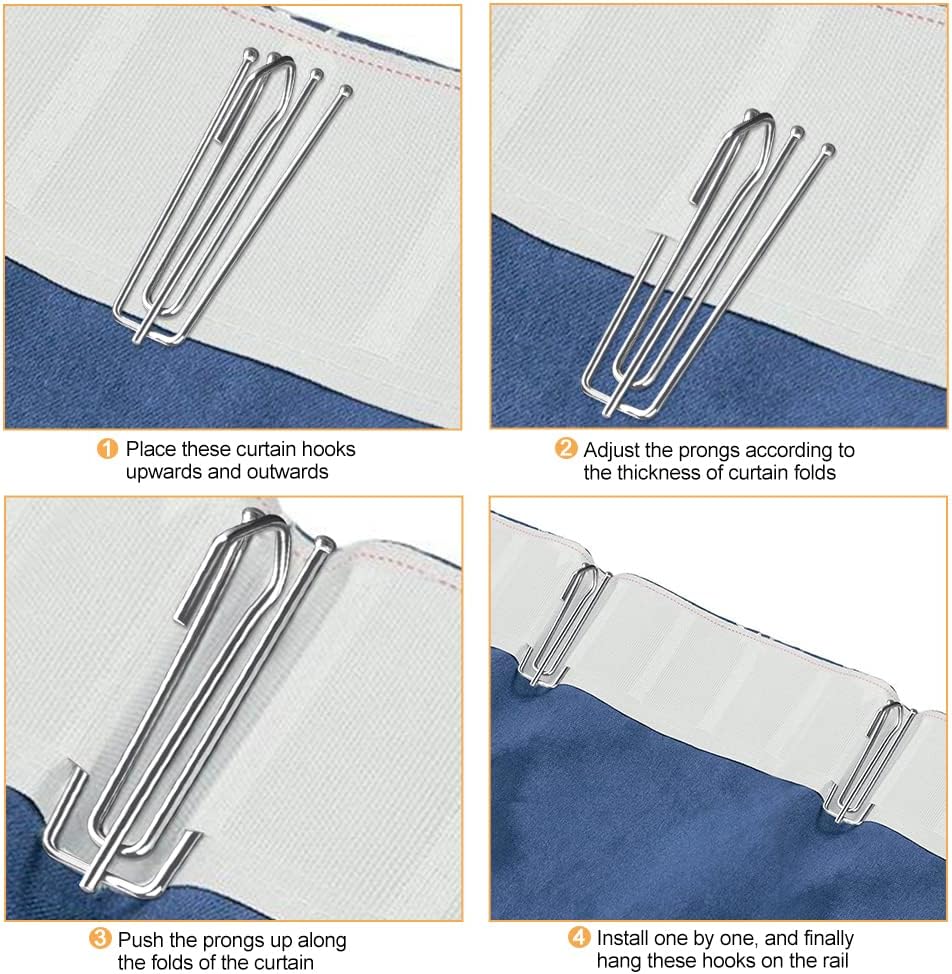 1 Place these curtain hooks upwards and outwards

2 Adjust the prongs according to the thickness of curtain folds

3 Push the prongs up along the folds of the curtain

4 Install one by one, and finally hang these hooks on the rail