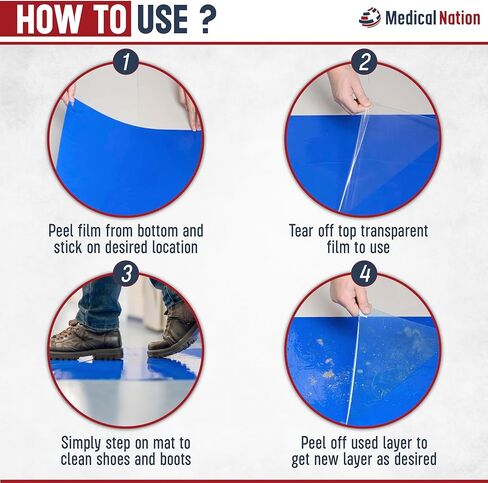 HOW TO USE ?

Medical Nation

1

Peel film from bottom and stick on desired location

2

Tear off top transparent film to use

3

Simply step on mat to clean shoes and boots

4

Peel off used layer to get new layer as desired