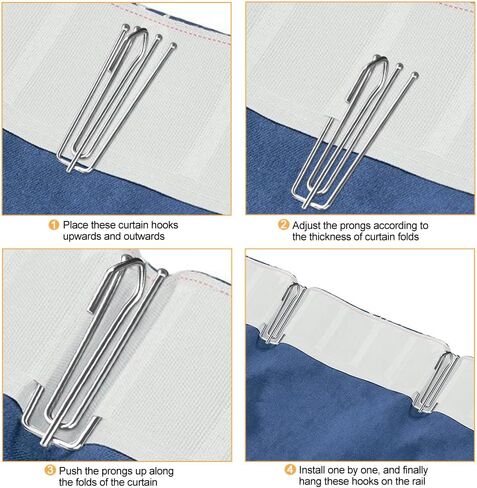 1 Place these curtain hooks upwards and outwards

2 Adjust the prongs according to the thickness of curtain folds

3 Push the prongs up along the folds of the curtain

4 Install one by one, and finally hang these hooks on the rail