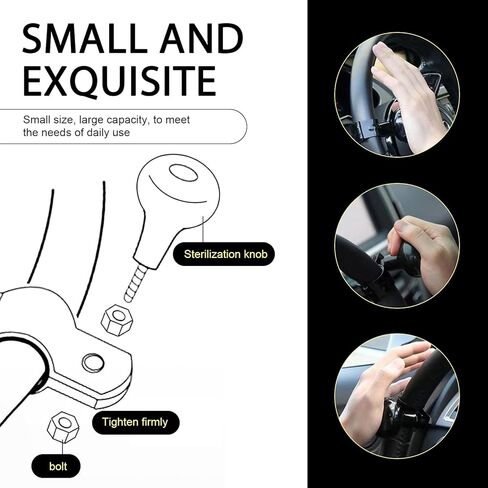 SMALL AND EXQUISITE

Small size, large capacity, to meet the needs of daily use

Sterilization knob

Tighten firmly

bolt