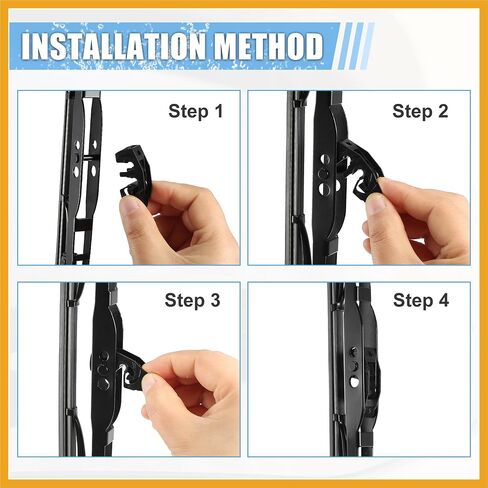 INSTALLATION METHOD

Step 1

Step 2

Step 3

Step 4