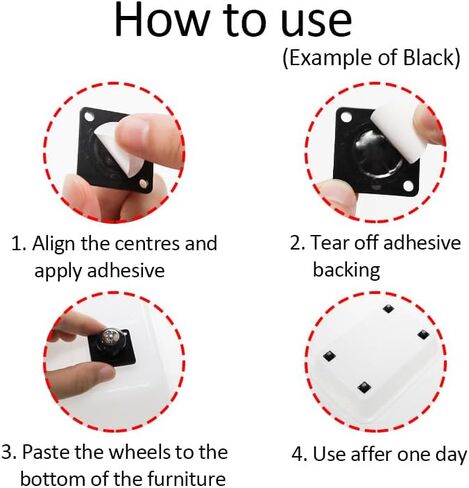 How to use

(Example of Black)

1. Align the centres and apply adhesive

2. Tear off adhesive backing

3. Paste the wheels to the bottom of the furniture

4. Use affer one day