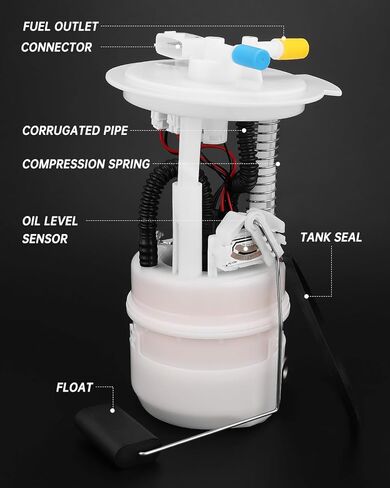 FUEL OUTLET
CONNECTOR
CORRUGATED PIPE
COMPRESSION SPRING
OIL LEVEL SENSOR
TANK SEAL
FLOAT