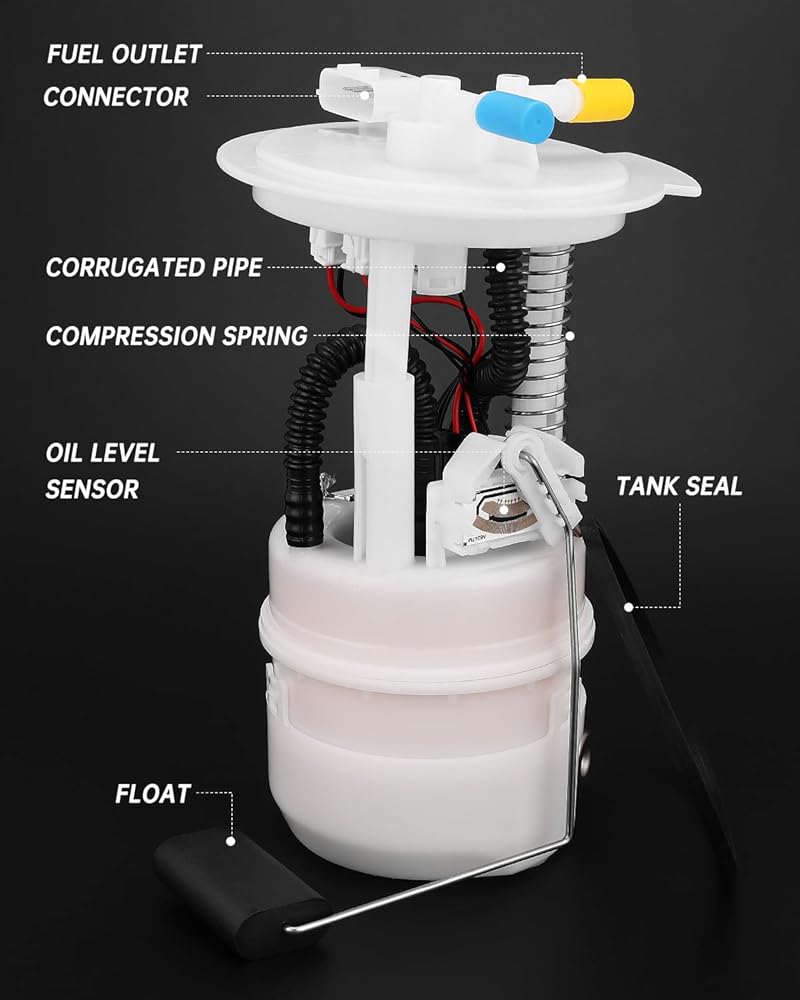 FUEL OUTLET
CONNECTOR
CORRUGATED PIPE
COMPRESSION SPRING
OIL LEVEL SENSOR
TANK SEAL
FLOAT