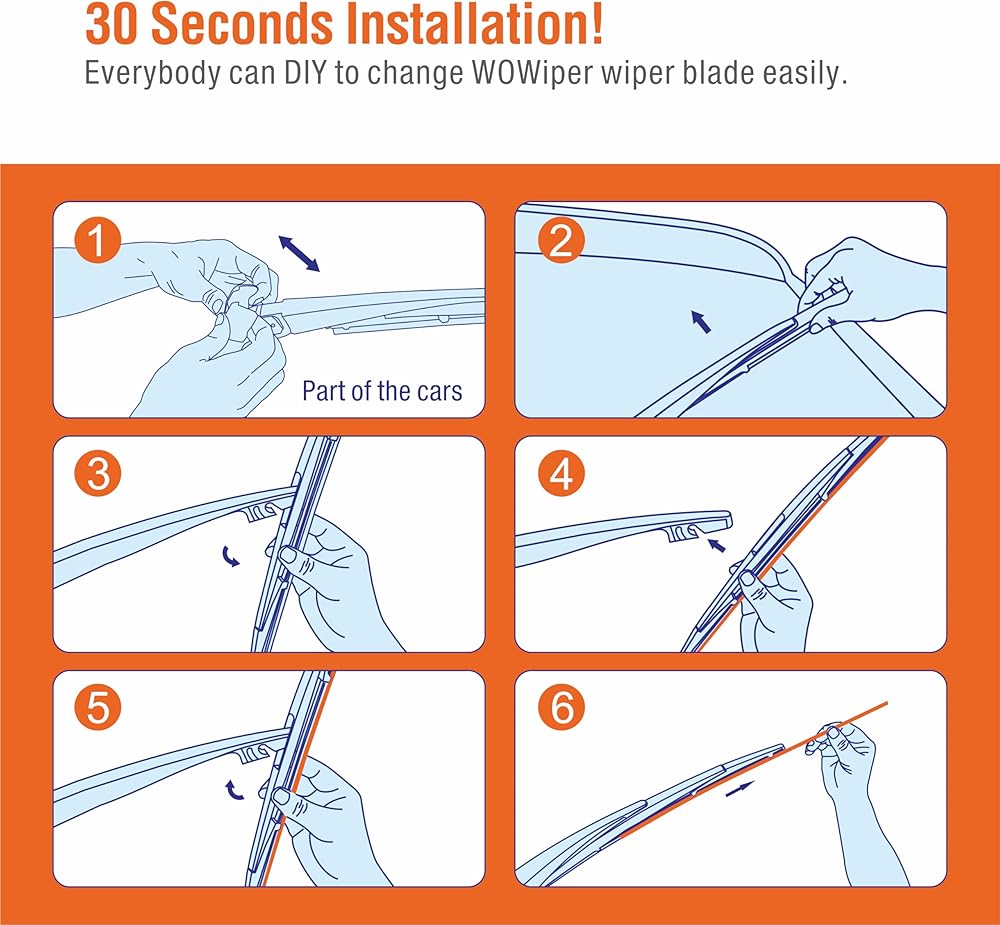 30 Seconds Installation!
Everybody can DIY to change WOWiper wiper blade easily.

1
Part of the cars

2

3

4

5

6