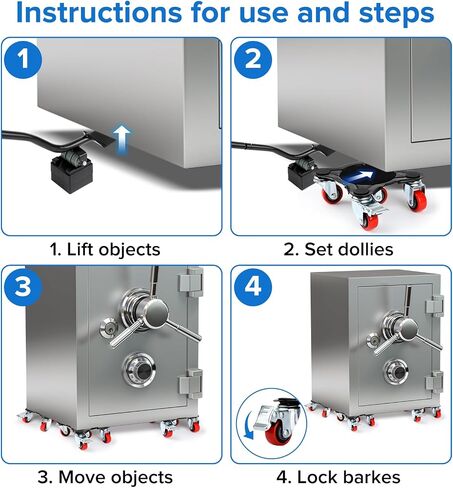 Instructions for use and steps

1

1. Lift objects

2

2. Set dollies

3

3. Move objects

4

4. Lock barkes